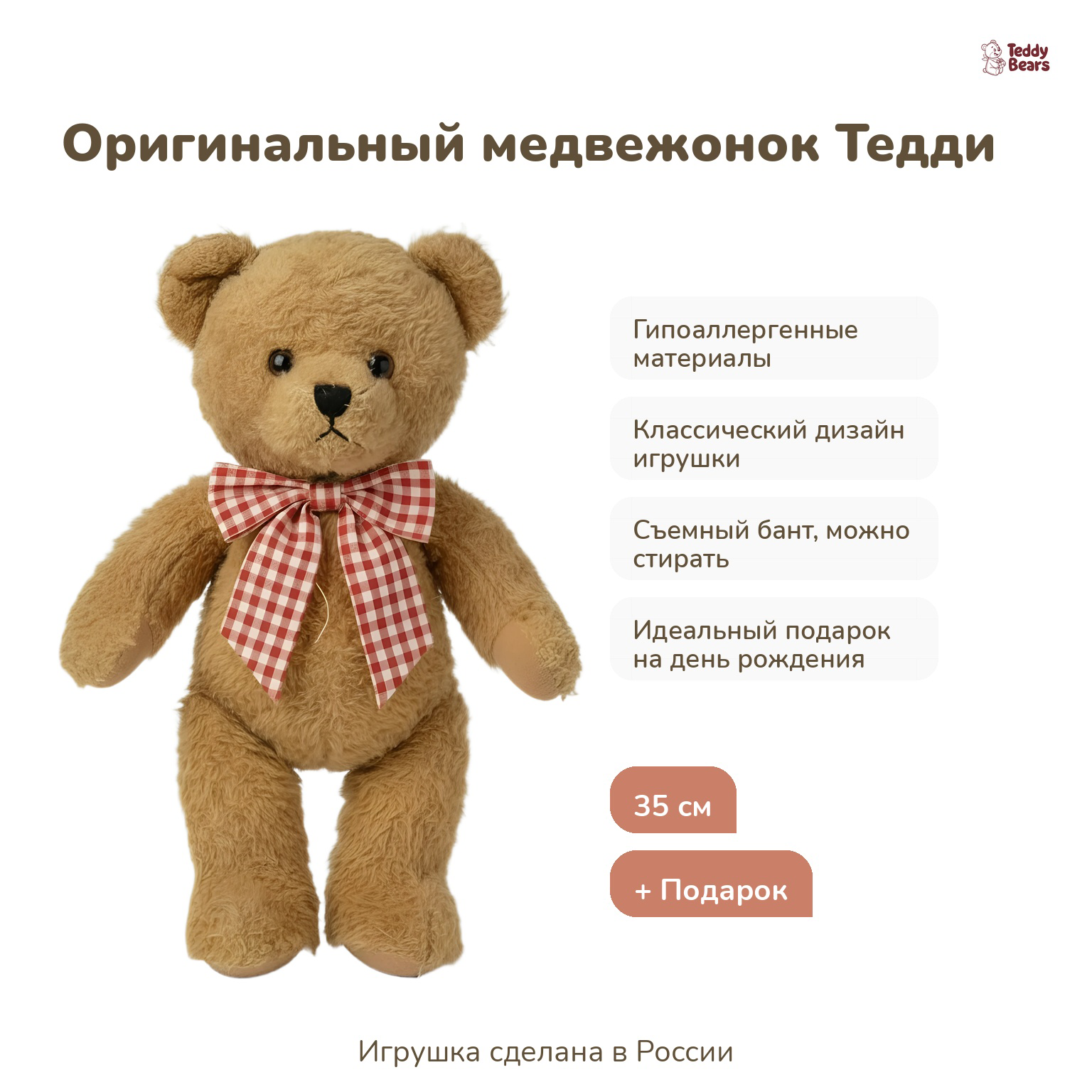 Teddy Bears

Оригинальный медвежонок Тедди

Гипоаллергенные материалы

Классический дизайн игрушки

Съемный бант, можно стирать

Идеальный подарок на день рождения

35 см

+ Подарок

Игрушка сделана в России